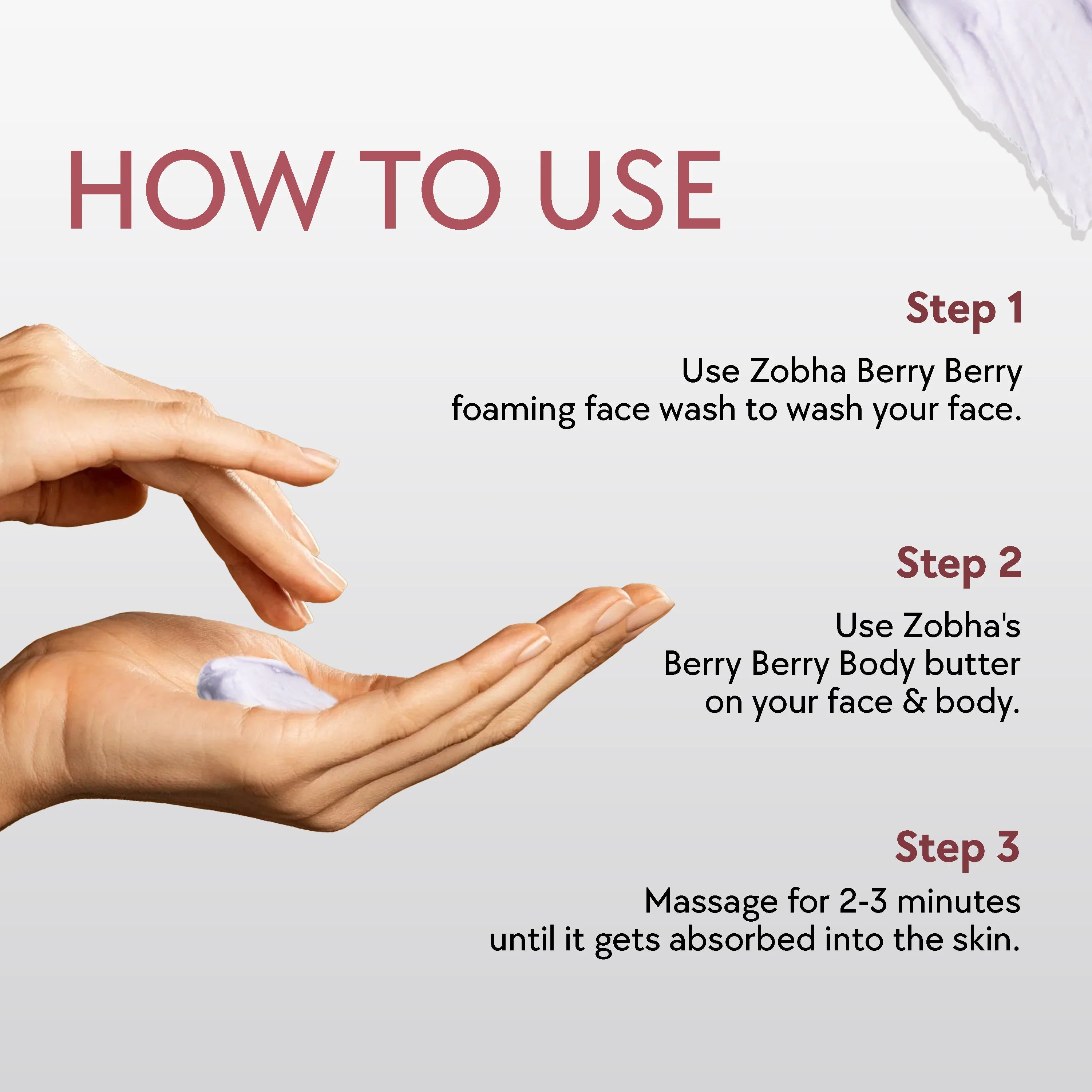 HOW TO USE

Step 1

Use Zobha Berry Berry foaming face wash to wash your face.

Step 2

Use Zobha's Berry Berry Body butter on your face & body.

Step 3

Massage for 2-3 minutes until it gets absorbed into the skin.