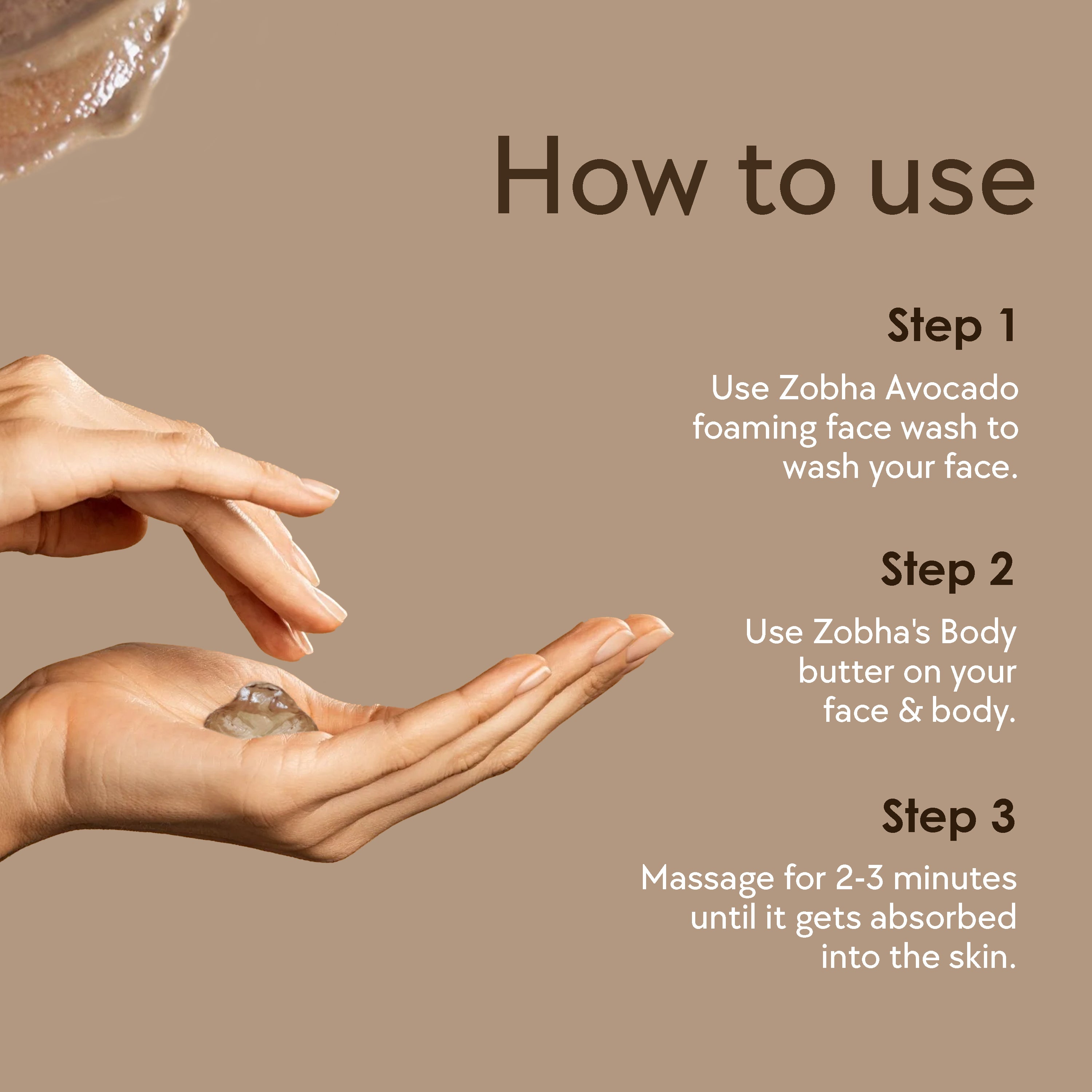 How to use

Step 1

Use Zobha Avocado foaming face wash to wash your face.

Step 2

Use Zobha's Body butter on your face & body.

Step 3

Massage for 2-3 minutes until it gets absorbed into the skin.